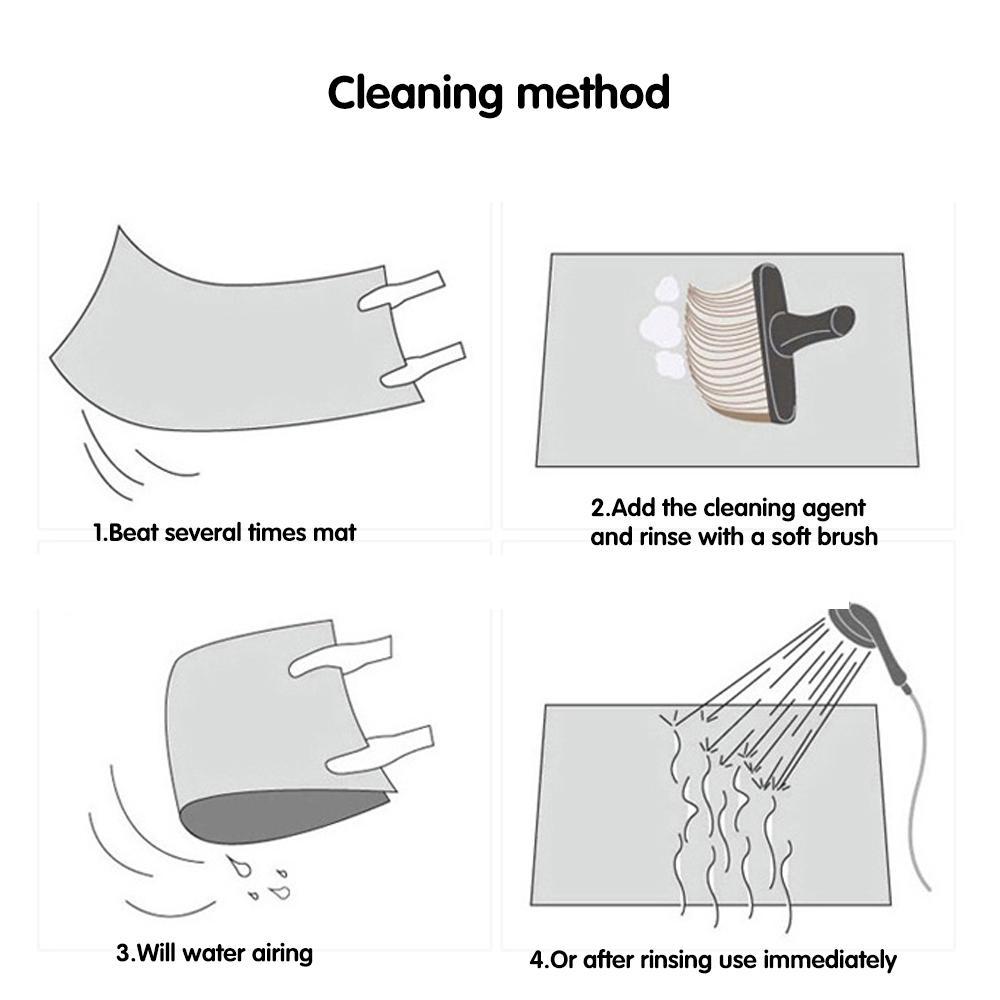 Cleaning method

1.Beat several times mat

2.Add the cleaning agent and rinse with a soft brush

3.Will water airing

4.Or after rinsing use immediately